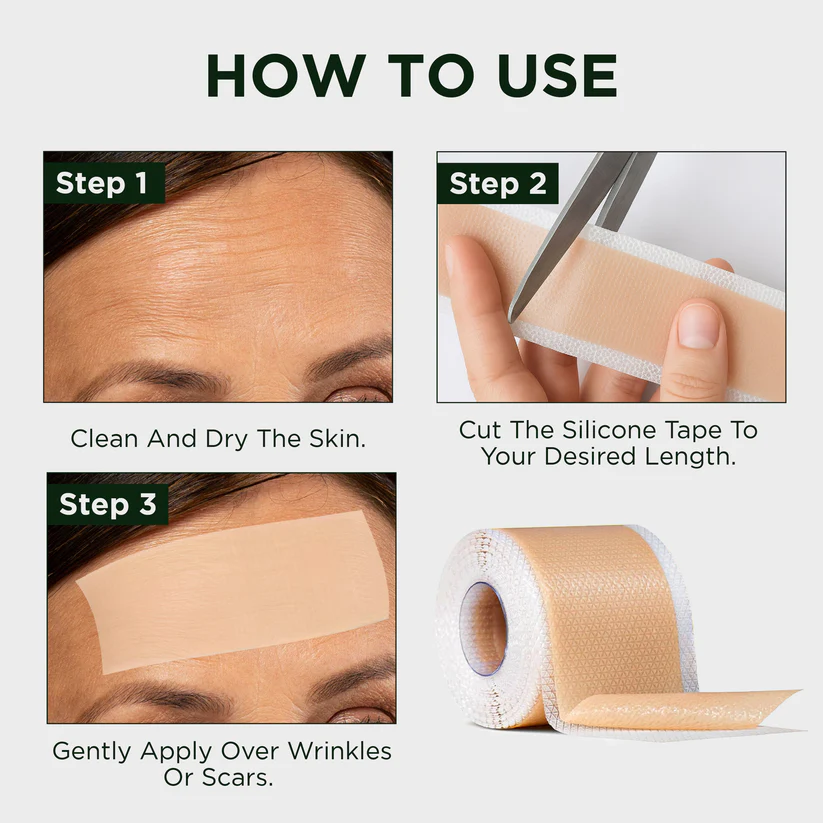 HOW TO USE

Step 1

Clean And Dry The Skin.

Step 2

Cut The Silicone Tape To Your Desired Length.

Step 3

Gently Apply Over Wrinkles Or Scars.